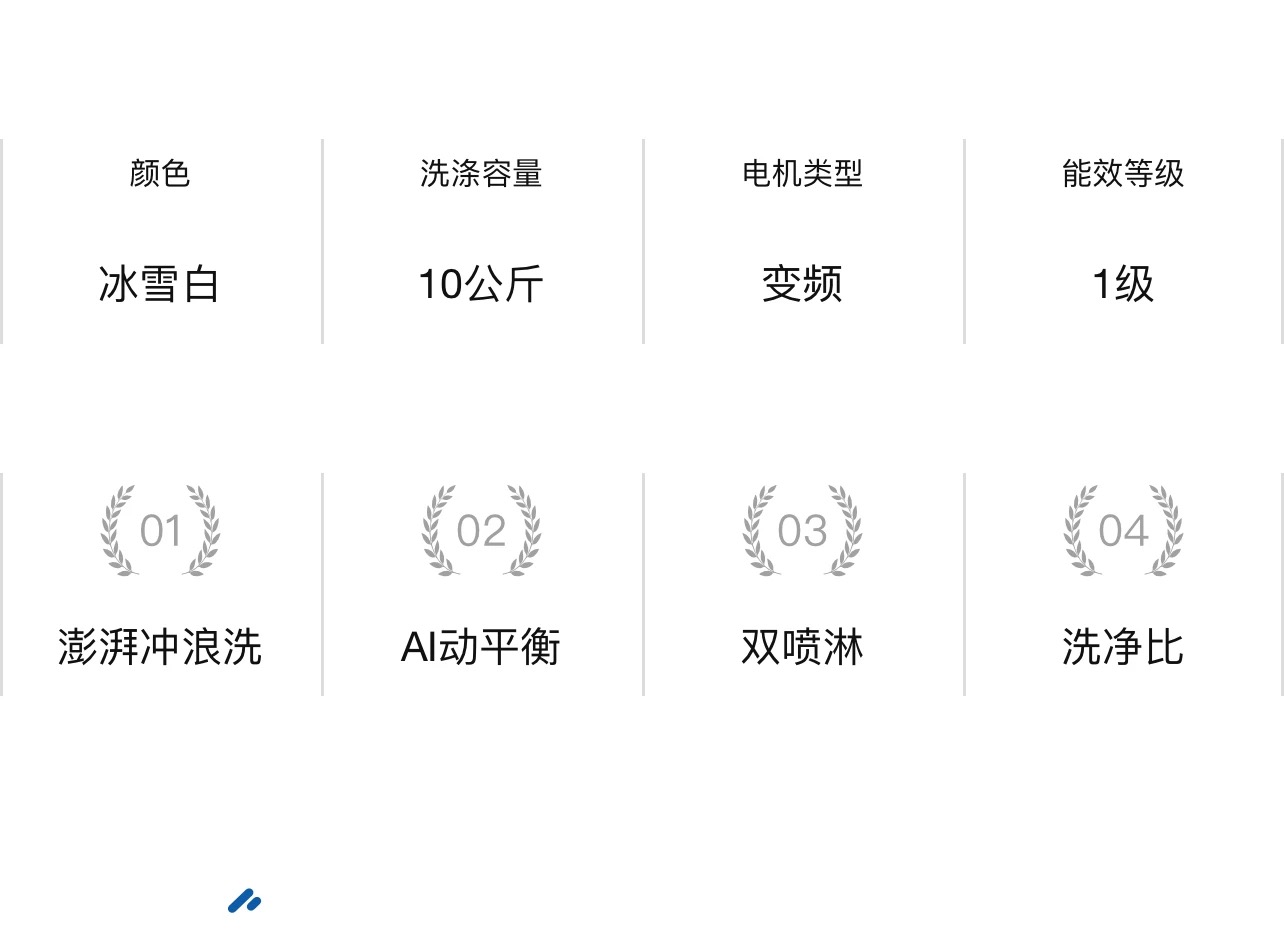 颜色

冰雪白

洗涤容量

10公斤

电机类型

变频

能效等级

1级

01

澎湃冲浪洗

02

AI动平衡

03

双喷淋

04

洗净比